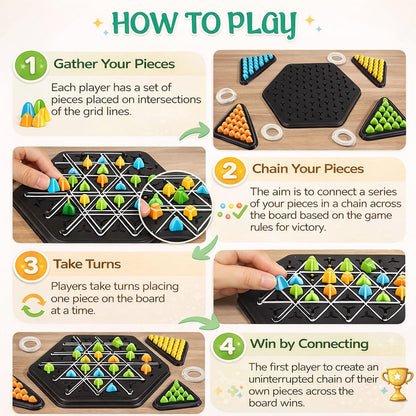 HOW TO PLAY

1 Gather Your Pieces

Each player has a set of pieces placed on intersections of the grid lines.

2 Chain Your Pieces

The aim is to connect a series of your pieces in a chain across the board based on the game rules for victory.

3 Take Turns

Players take turns placing one piece on the board at a time.

4 Win by Connecting

The first player to create an uninterrupted chain of their own pieces across the board wins.