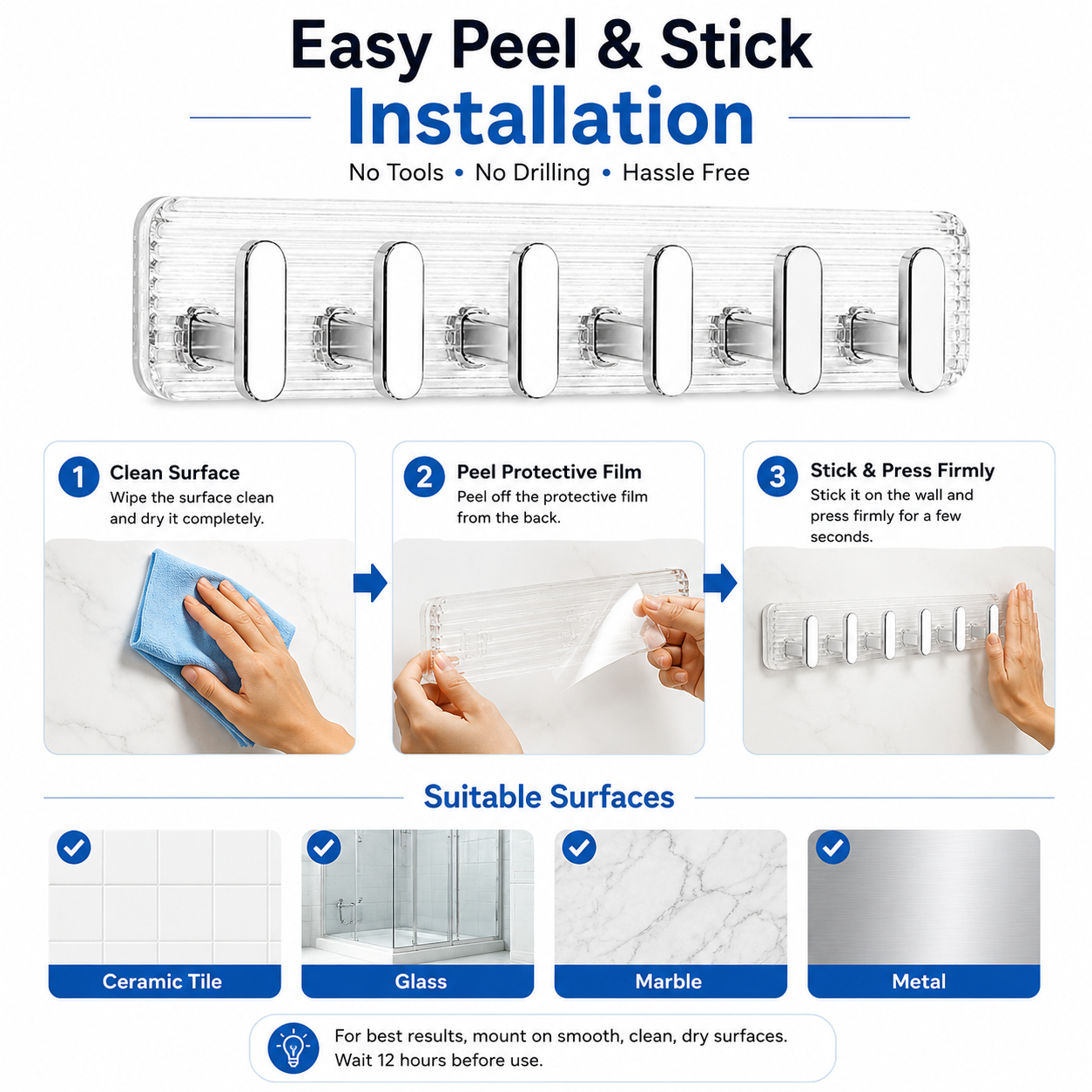 Easy Peel & Stick
Installation
No Tools • No Drilling • Hassle Free

1 Clean Surface
Wipe the surface clean and dry it completely.

2 Peel Protective Film
Peel off the protective film from the back.

3 Stick & Press Firmly
Stick it on the wall and press firmly for a few seconds.

Suitable Surfaces

Ceramic Tile
Glass
Marble
Metal

For best results, mount on smooth, clean, dry surfaces.
Wait 12 hours before use.