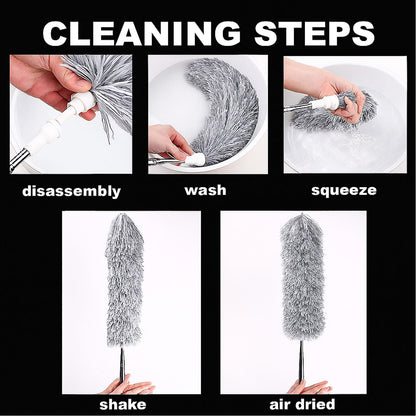 CLEANING STEPS

disassembly

wash

squeeze

shake

air dried