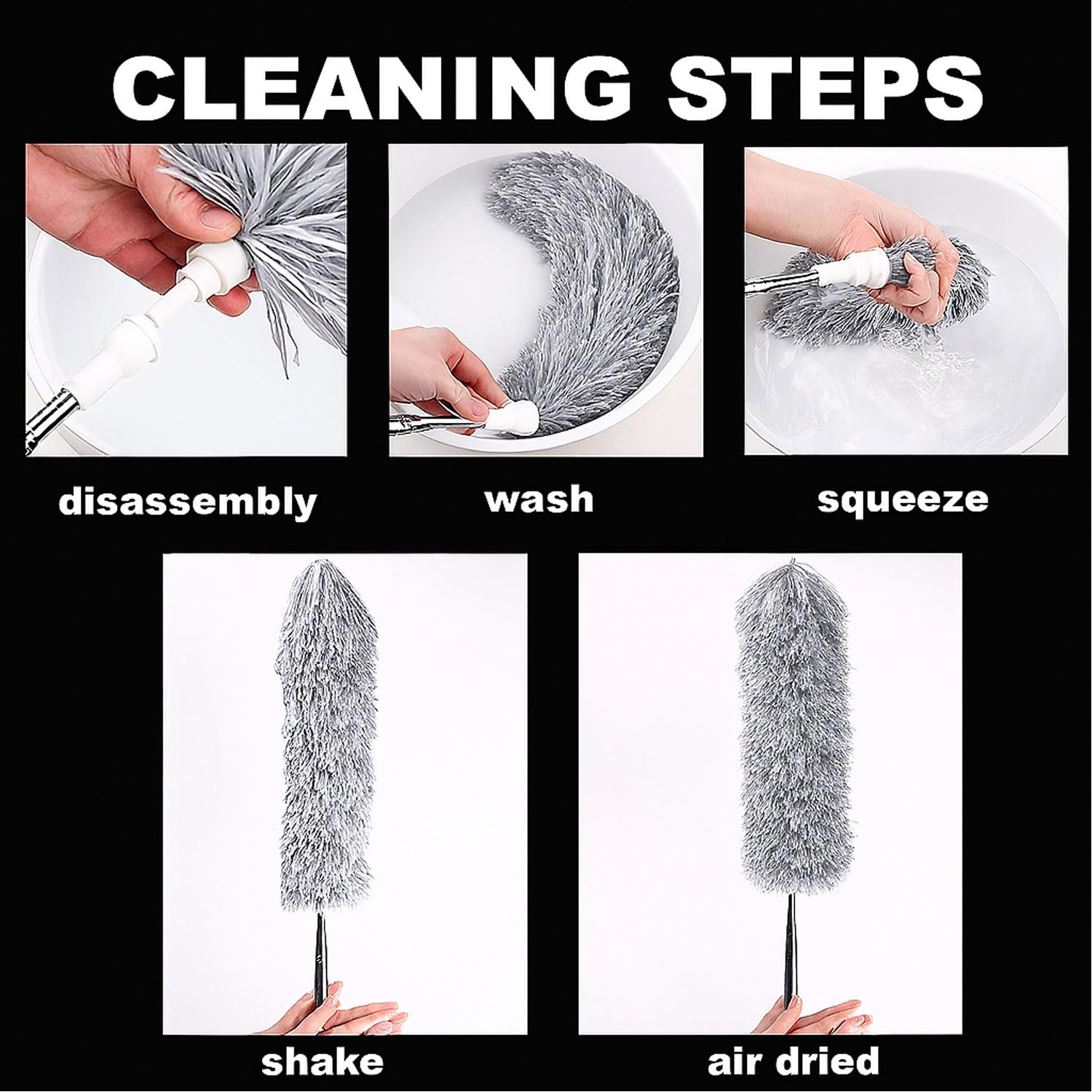 CLEANING STEPS

disassembly

wash

squeeze

shake

air dried