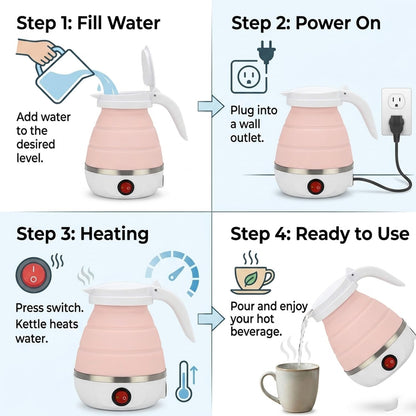 Step 1: Fill Water

Add water to the desired level.

Step 2: Power On

Plug into a wall outlet.

Step 3: Heating

Press switch. Kettle heats water.

Step 4: Ready to Use

Pour and enjoy your hot beverage.