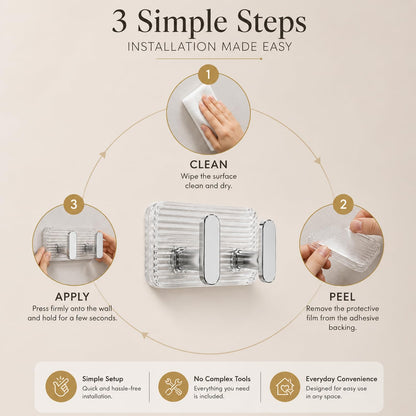 3 Simple Steps
INSTALLATION MADE EASY

1
CLEAN
Wipe the surface clean and dry.

2
PEEL
Remove the protective film from the adhesive backing.

3
APPLY
Press firmly onto the wall and hold for a few seconds.

Simple Setup
Quick and hassle-free installation.

No Complex Tools
Everything you need is included.

Everyday Convenience
Designed for easy use in any space.