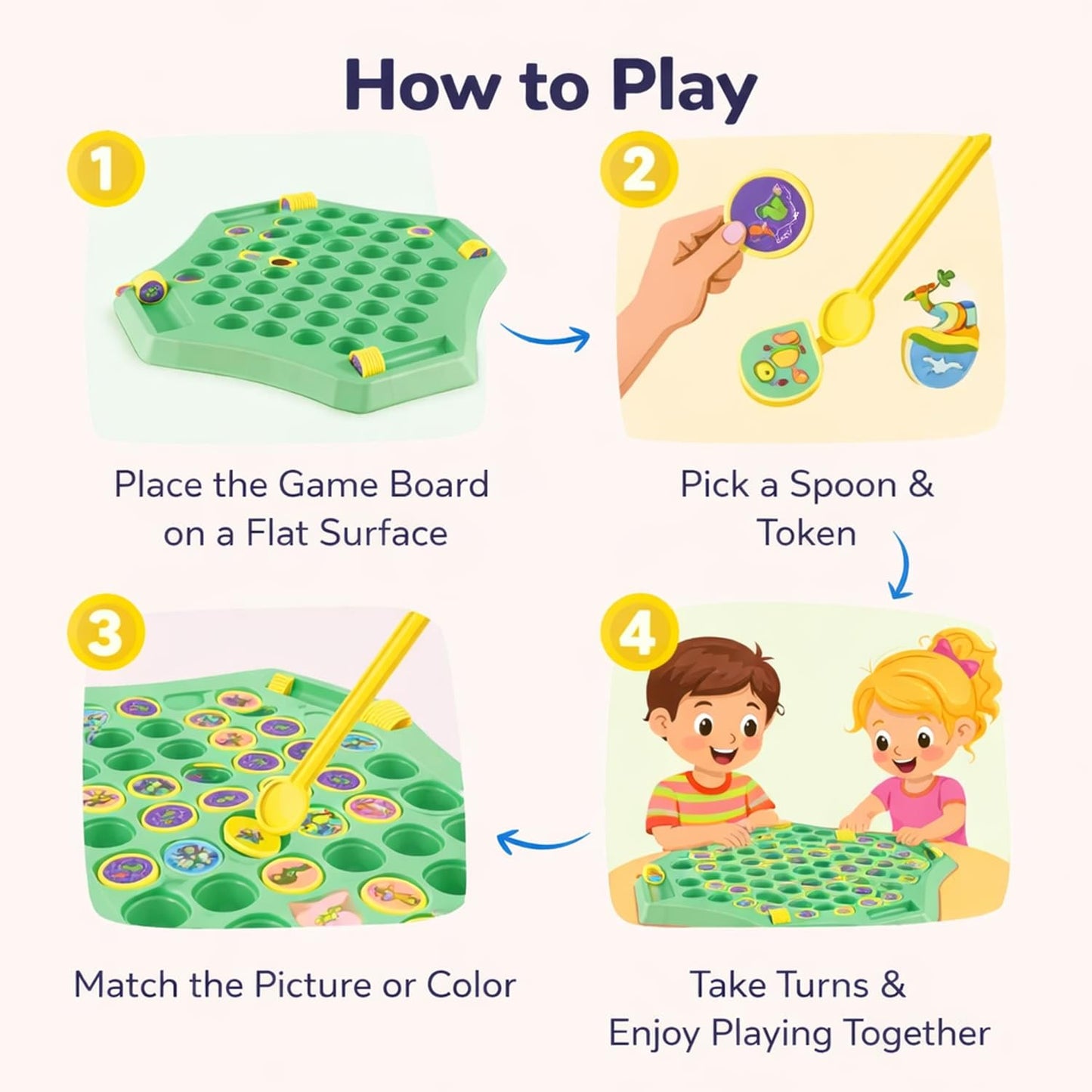 How to Play

1

Place the Game Board on a Flat Surface

2

Pick a Spoon & Token

3

Match the Picture or Color

4

Take Turns & Enjoy Playing Together