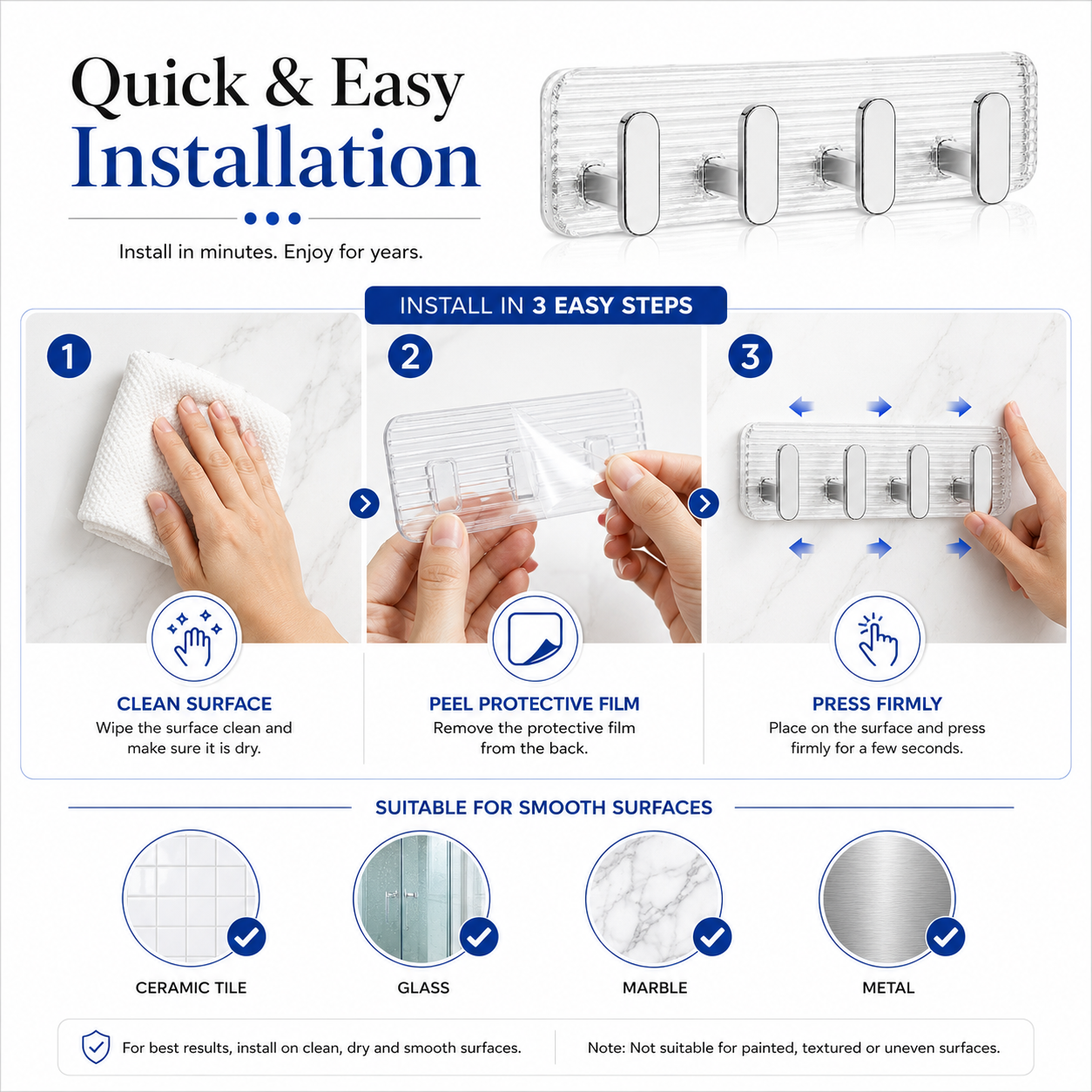 Quick & Easy
Installation

Install in minutes. Enjoy for years.

INSTALL IN 3 EASY STEPS

1

CLEAN SURFACE
Wipe the surface clean and make sure it is dry.

2

PEEL PROTECTIVE FILM
Remove the protective film from the back.

3

PRESS FIRMLY
Place on the surface and press firmly for a few seconds.

SUITABLE FOR SMOOTH SURFACES

CERAMIC TILE

GLASS

MARBLE

METAL

For best results, install on clean, dry and smooth surfaces.

Note: Not suitable for painted, textured or uneven surfaces.