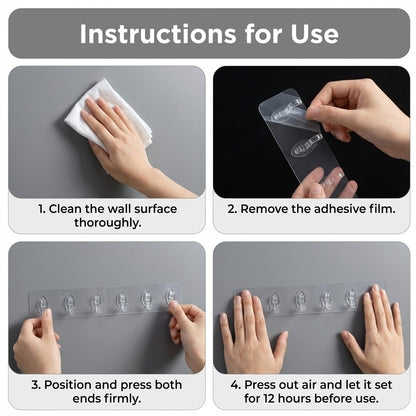 Instructions for Use

1. Clean the wall surface thoroughly.

2. Remove the adhesive film.

3. Position and press both ends firmly.

4. Press out air and let it set for 12 hours before use.