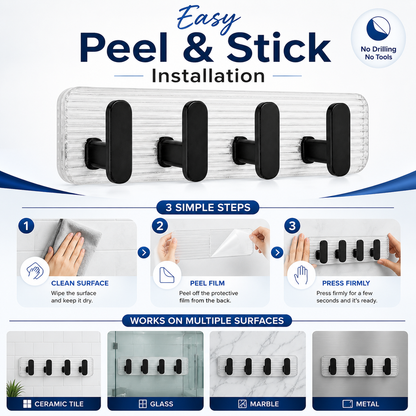 Easy
Peel & Stick
Installation

No Drilling
No Tools

3 SIMPLE STEPS

1
CLEAN SURFACE
Wipe the surface and keep it dry.

2
PEEL FILM
Peel off the protective film from the back.

3
PRESS FIRMLY
Press firmly for a few seconds and it's ready.

WORKS ON MULTIPLE SURFACES

CERAMIC TILE
GLASS
MARBLE
METAL